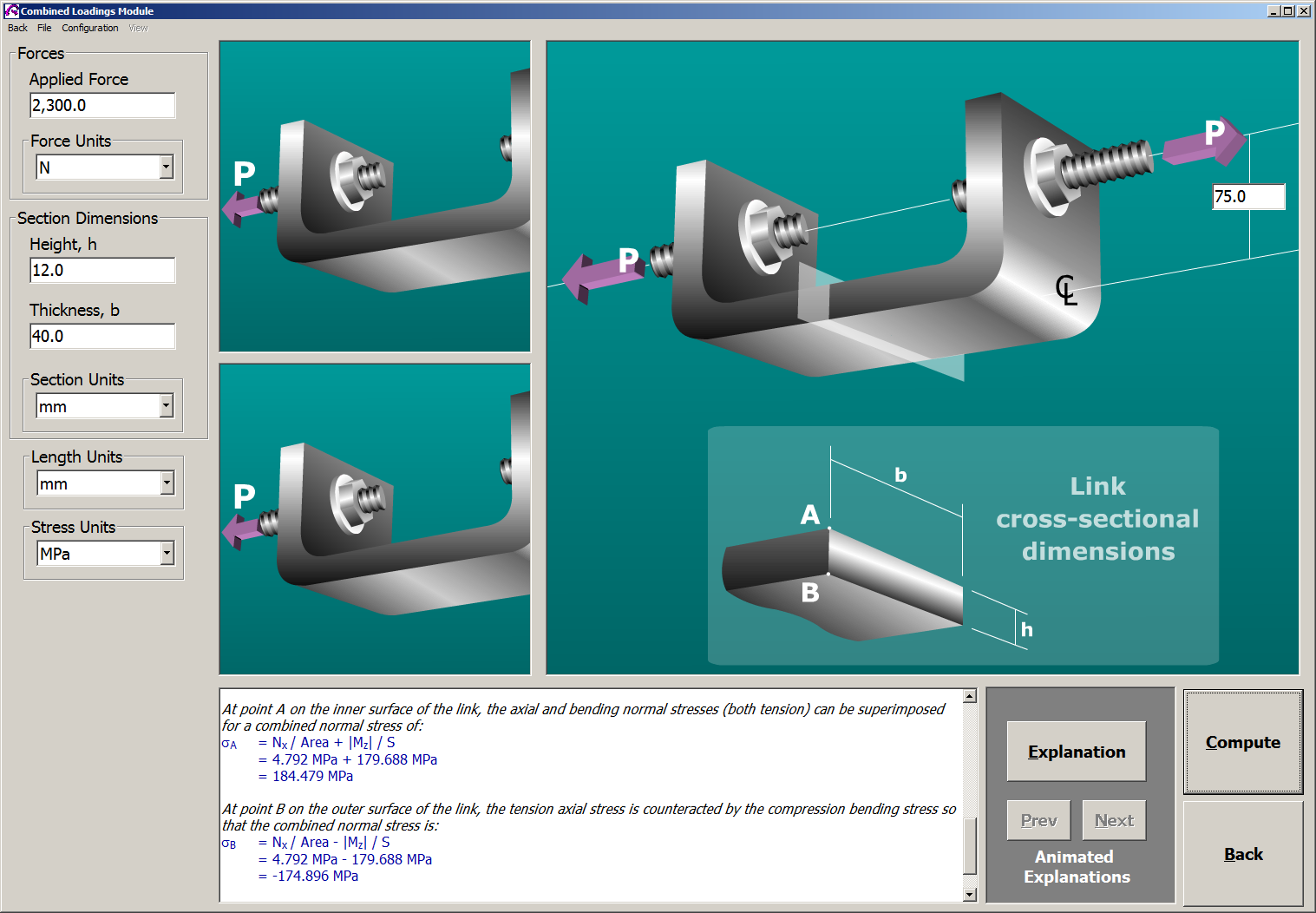 Combined Loadings Module
Back File Configuration View

Forces
Applied Force
2,300.0
Force Units
N

Section Dimensions
Height, h
12.0
Thickness, b
40.0
Section Units
mm

Length Units
mm

Stress Units
MPa

P

P

P

P

75.0

℄

b

A

B

h

Link cross-sectional dimensions

At point A on the inner surface of the link, the axial and bending normal stresses (both tension) can be superimposed for a combined normal stress of:
$\sigma_A$ = $N_x$ / Area + $|M_z|$ / S
= 4.792 MPa + 179.688 MPa
= 184.479 MPa

At point B on the outer surface of the link, the tension axial stress is counteracted by the compression bending stress so that the combined normal stress is:
$\sigma_B$ = $N_x$ / Area - $|M_z|$ / S
= 4.792 MPa - 179.688 MPa
= -174.896 MPa

Explanation

Prev Next

Animated Explanations

Compute

Back